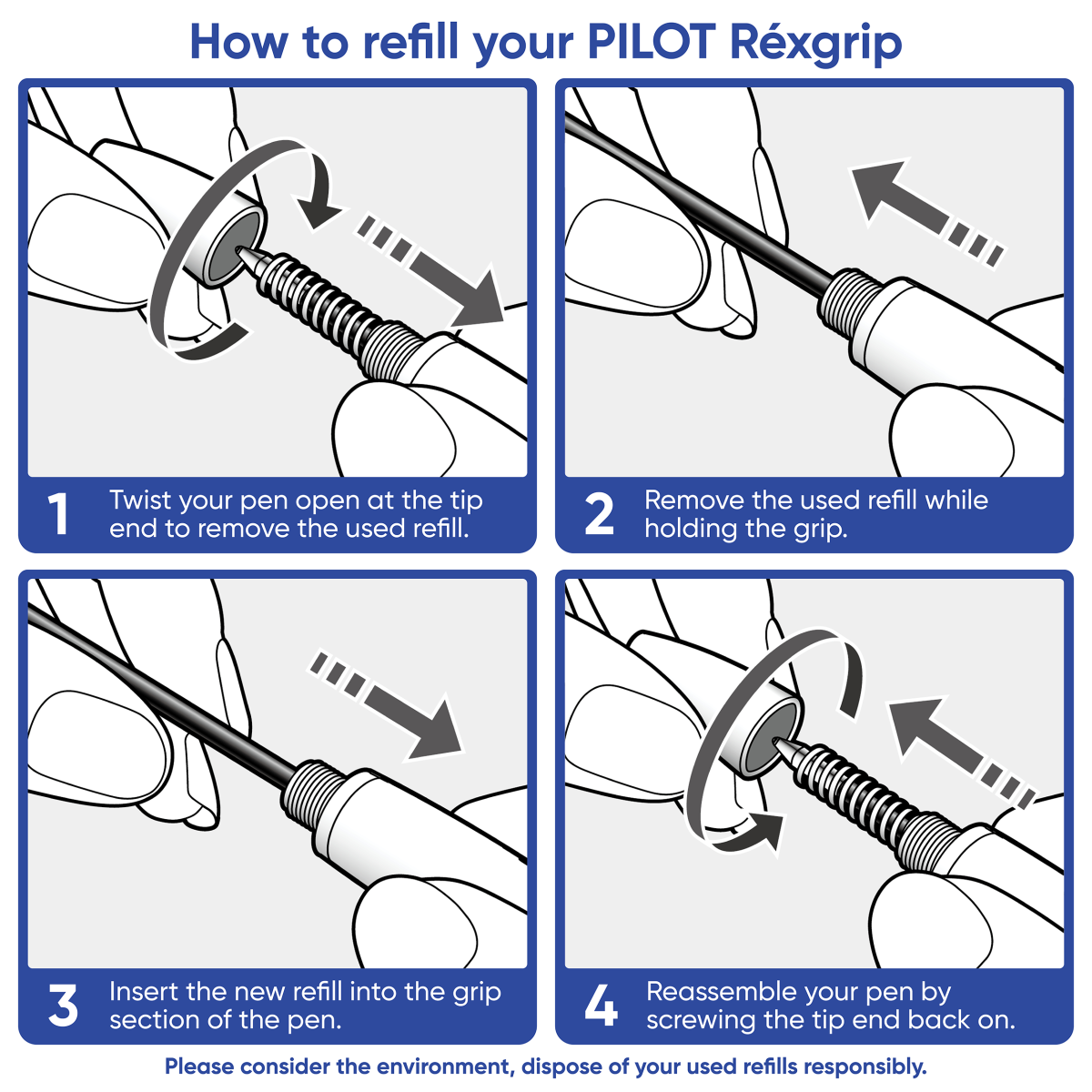 How to refill your PILOT Réxgrip

1 Twist your pen open at the tip end to remove the used refill.

2 Remove the used refill while holding the grip.

3 Insert the new refill into the grip section of the pen.

4 Reassemble your pen by screwing the tip end back on.

Please consider the environment, dispose of your used refills responsibly.