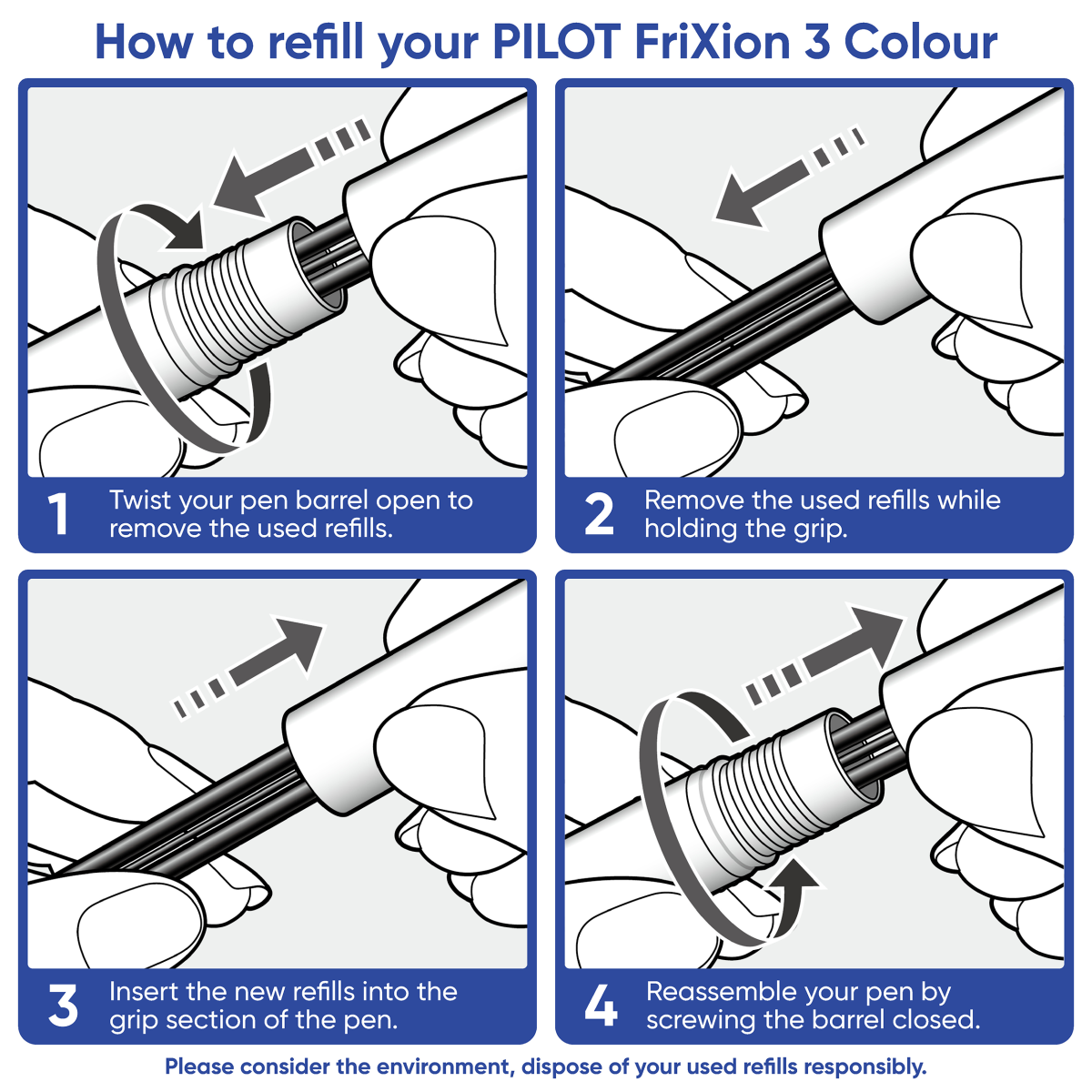 How to refill your PILOT FriXion 3 Colour

1 Twist your pen barrel open to remove the used refills.

2 Remove the used refills while holding the grip.

3 Insert the new refills into the grip section of the pen.

4 Reassemble your pen by screwing the barrel closed.

Please consider the environment, dispose of your used refills responsibly.