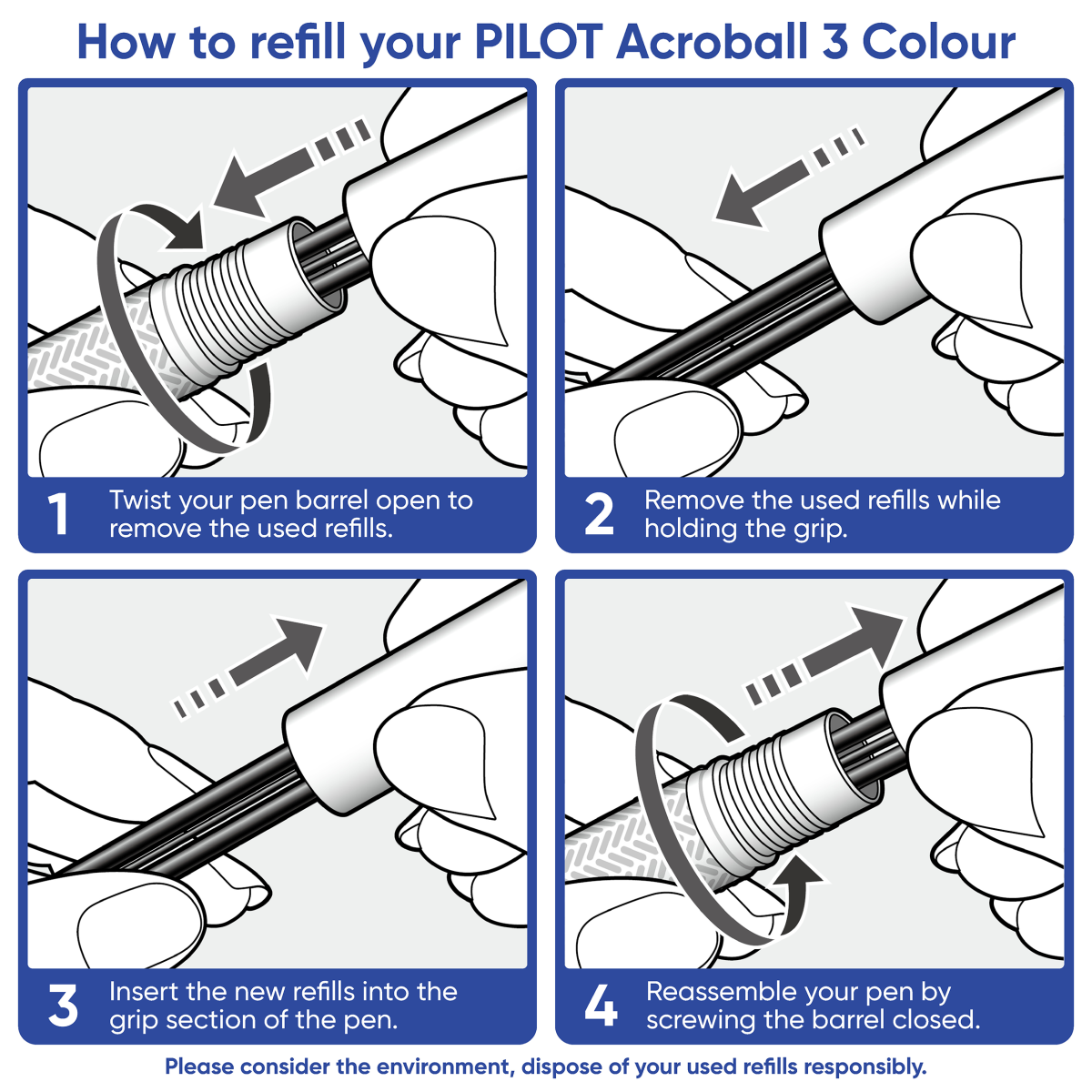 How to refill your PILOT Acroball 3 Colour

1 Twist your pen barrel open to remove the used refills.

2 Remove the used refills while holding the grip.

3 Insert the new refills into the grip section of the pen.

4 Reassemble your pen by screwing the barrel closed.

Please consider the environment, dispose of your used refills responsibly.