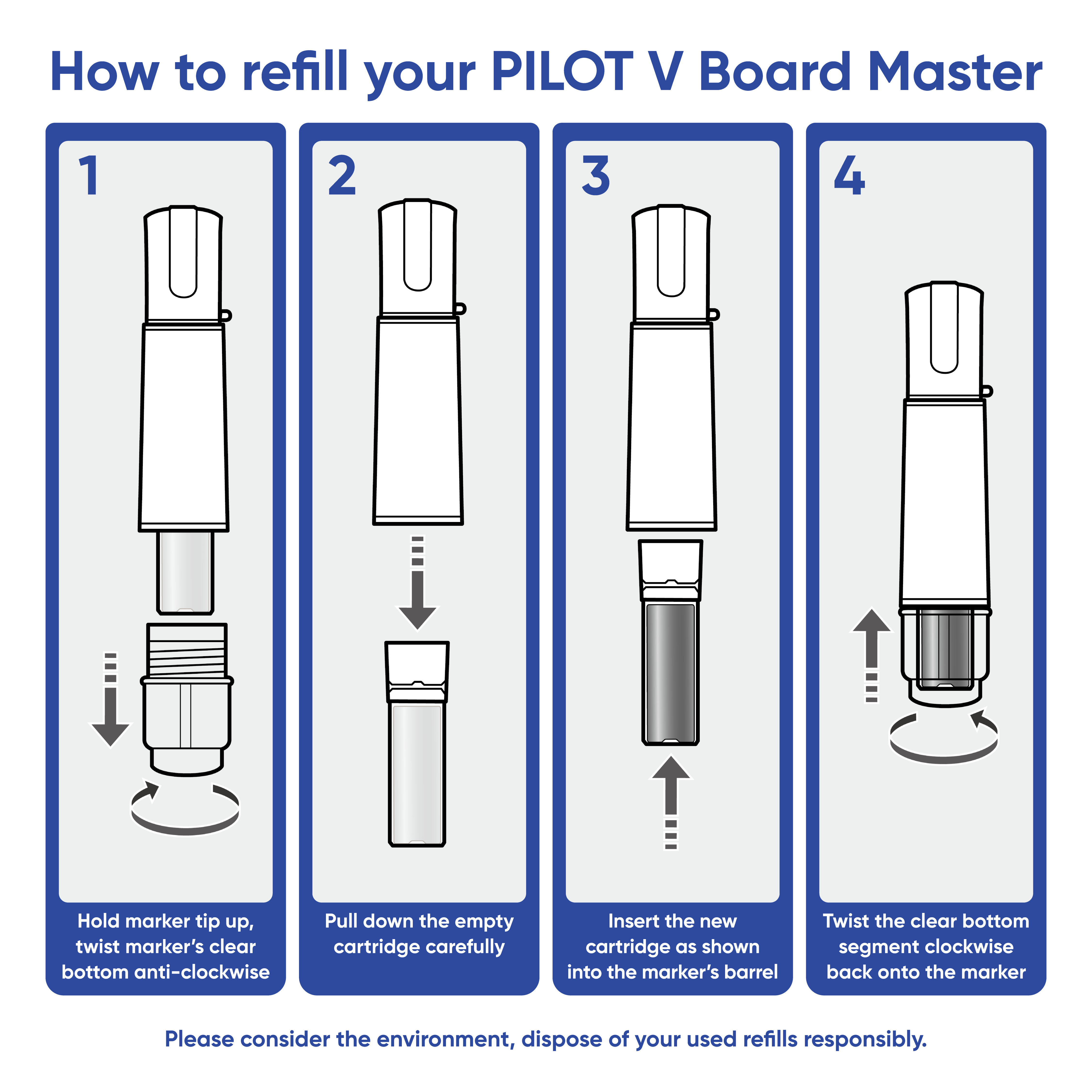 How to refill your PILOT V Board Master

1

Hold marker tip up, twist marker's clear bottom anti-clockwise

2

Pull down the empty cartridge carefully

3

Insert the new cartridge as shown into the marker's barrel

4

Twist the clear bottom segment clockwise back onto the marker

Please consider the environment, dispose of your used refills responsibly.