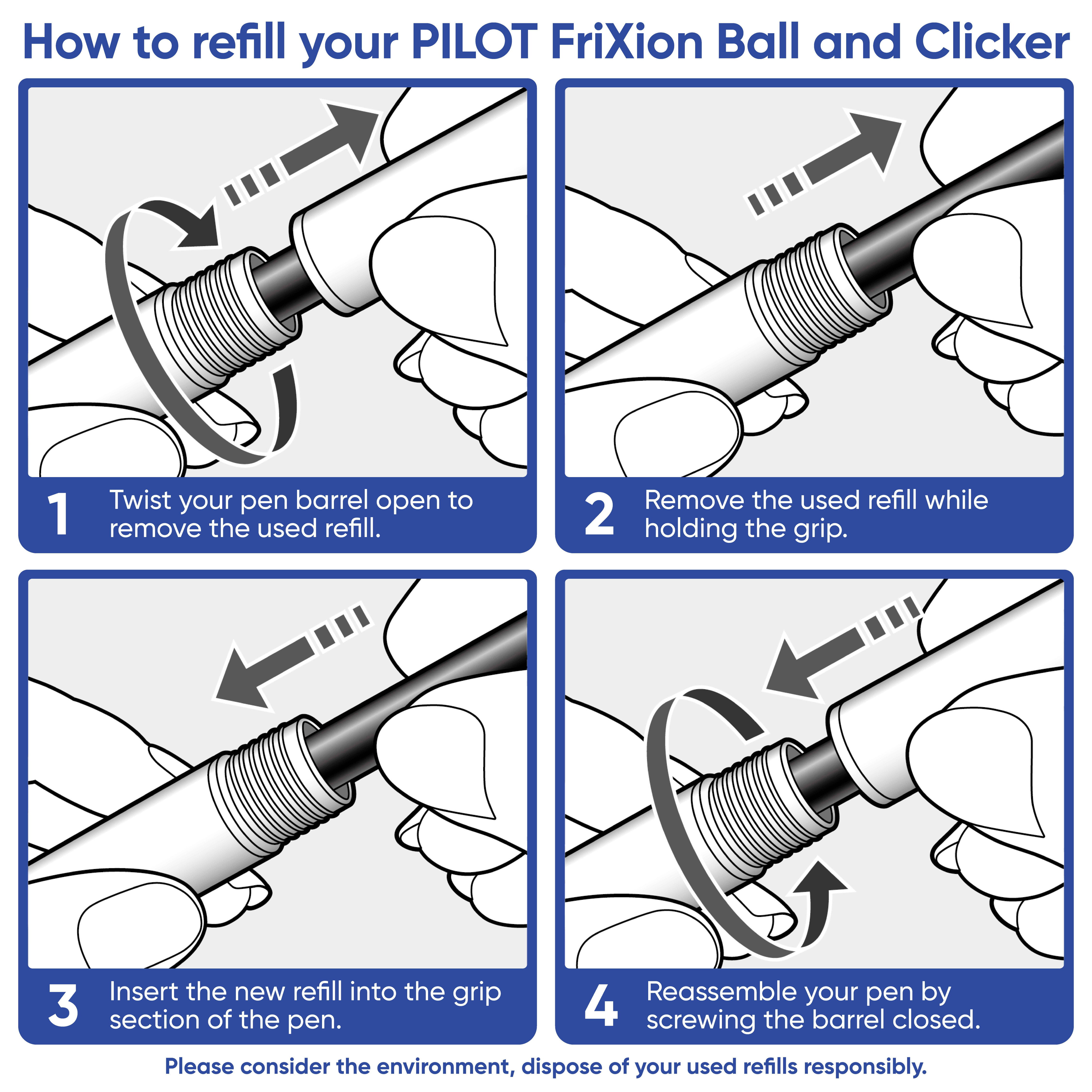 How to refill your PILOT FriXion Ball and Clicker

1 Twist your pen barrel open to remove the used refill.

2 Remove the used refill while holding the grip.

3 Insert the new refill into the grip section of the pen.

4 Reassemble your pen by screwing the barrel closed.

Please consider the environment, dispose of your used refills responsibly.